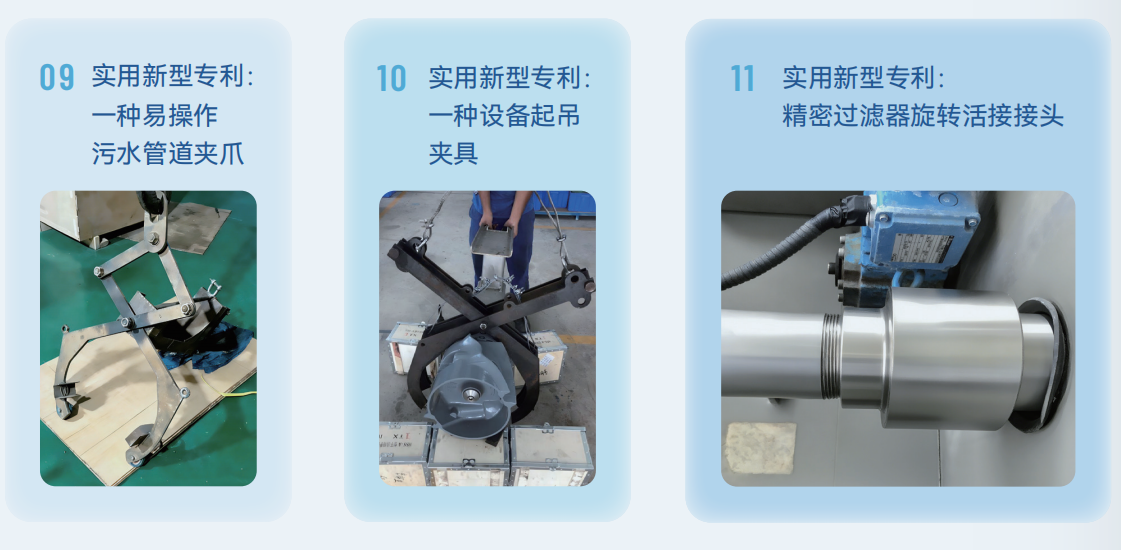 09 实用新型专利：
一种易操作
污水管道夹爪

10 实用新型专利：
一种设备起吊
夹具

11 实用新型专利：
精密过滤器旋转活接接头